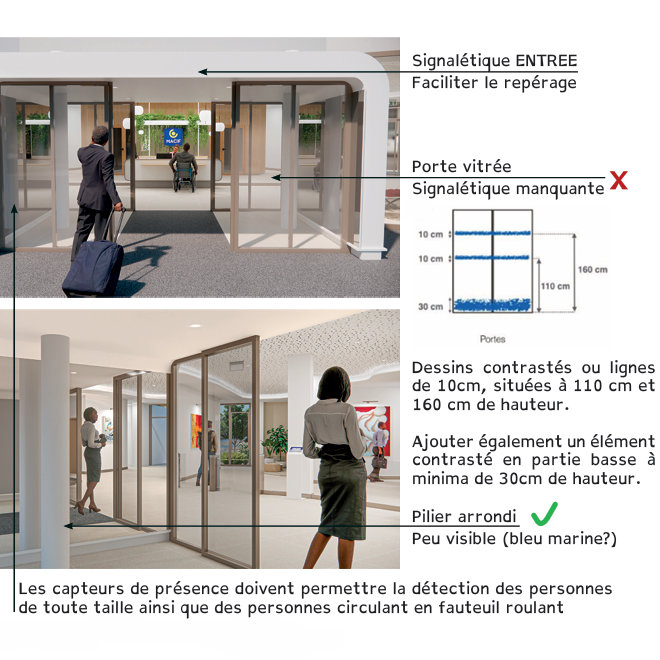 MACIF

Signalétique ENTREE
Faciliter le repérage

Porte vitrée
Signalétique manquante X

10 cm
10 cm
30 cm
110 cm
160 cm
Portes

Dessins contrastés ou lignes de 10cm, situées à 110 cm et 160 cm de hauteur.

Ajouter également un élément contrasté en partie basse à minima de 30cm de hauteur.

Pilier arrondi ✓
Peu visible (bleu marine?)

Les capteurs de présence doivent permettre la détection des personnes de toute taille ainsi que des personnes circulant en fauteuil roulant